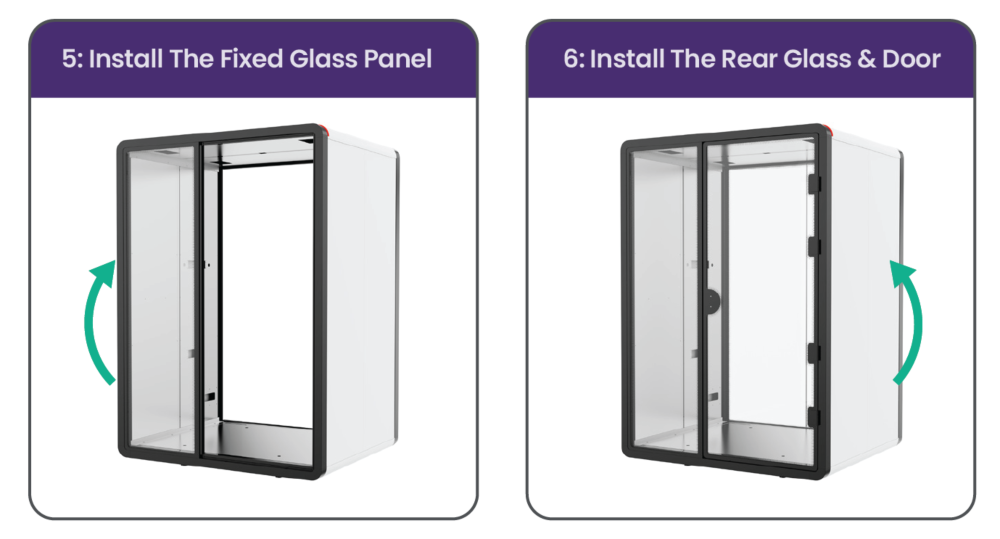 5: Install The Fixed Glass Panel

6: Install The Rear Glass & Door